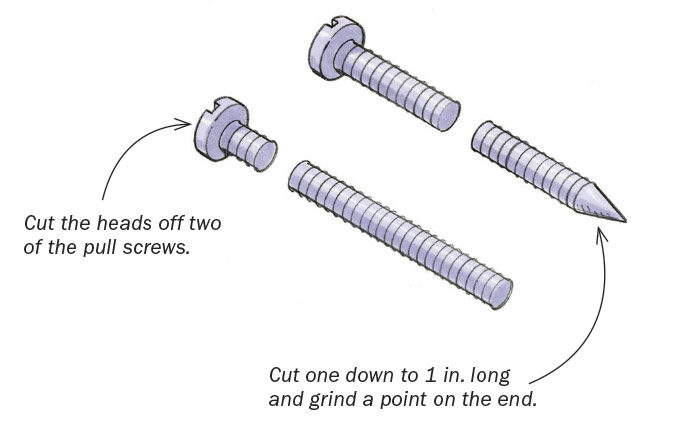 Cut the heads off two of the pull screws.

Cut one down to 1 in. long and grind a point on the end.