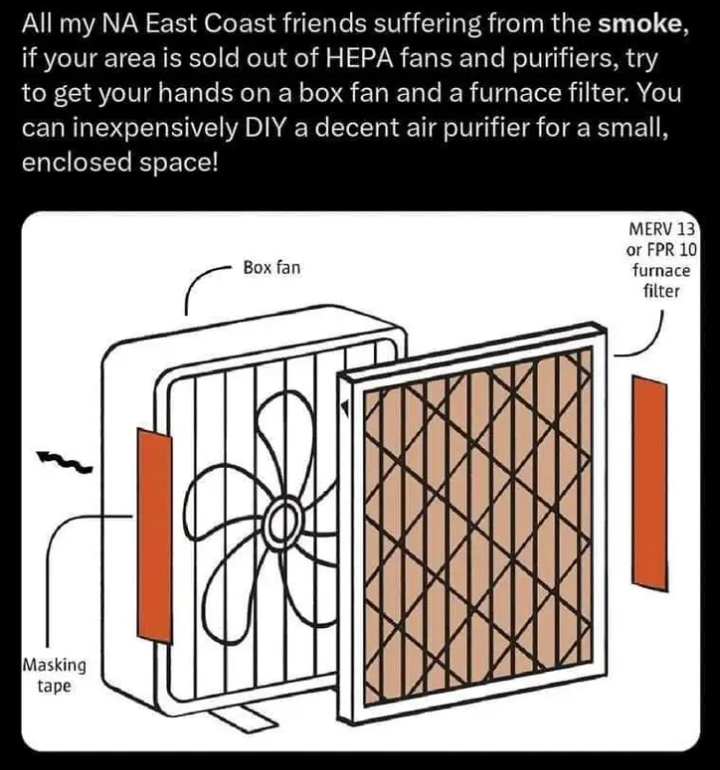 All my NA East Coast friends suffering from the smoke, if your area is sold out of HEPA fans and purifiers, try to get your hands on a box fan and a furnace filter. You can inexpensively DIY a decent air purifier for a small, enclosed space!

Box fan

MERV 13 or FPR 10 furnace filter

Masking tape