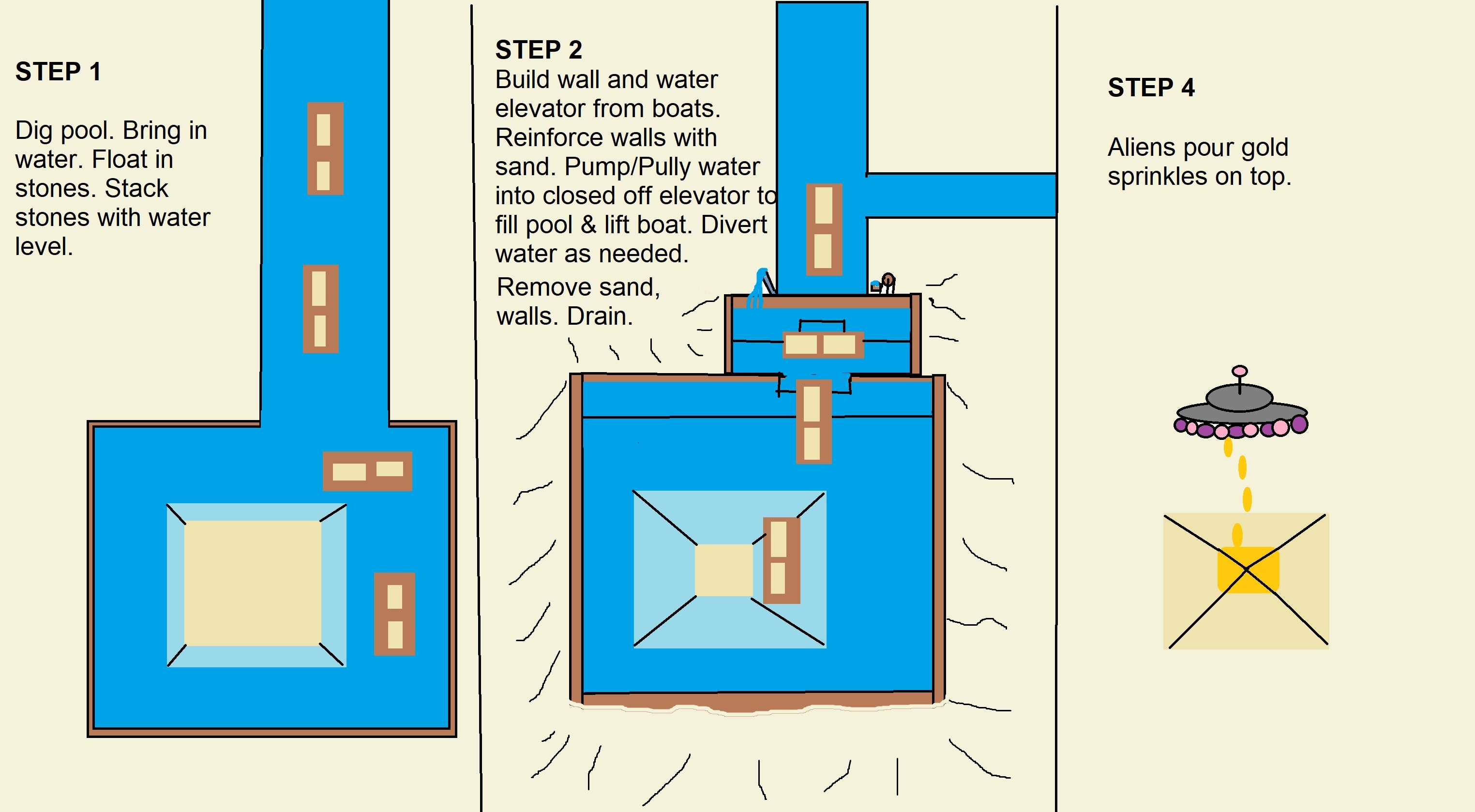 STEP 1

Dig pool. Bring in water. Float in stones. Stack stones with water level.

STEP 2
Build wall and water elevator from boats. Reinforce walls with sand. Pump/Pully water into closed off elevator to fill pool & lift boat. Divert water as needed.
Remove sand, walls. Drain.

STEP 4

Aliens pour gold sprinkles on top.