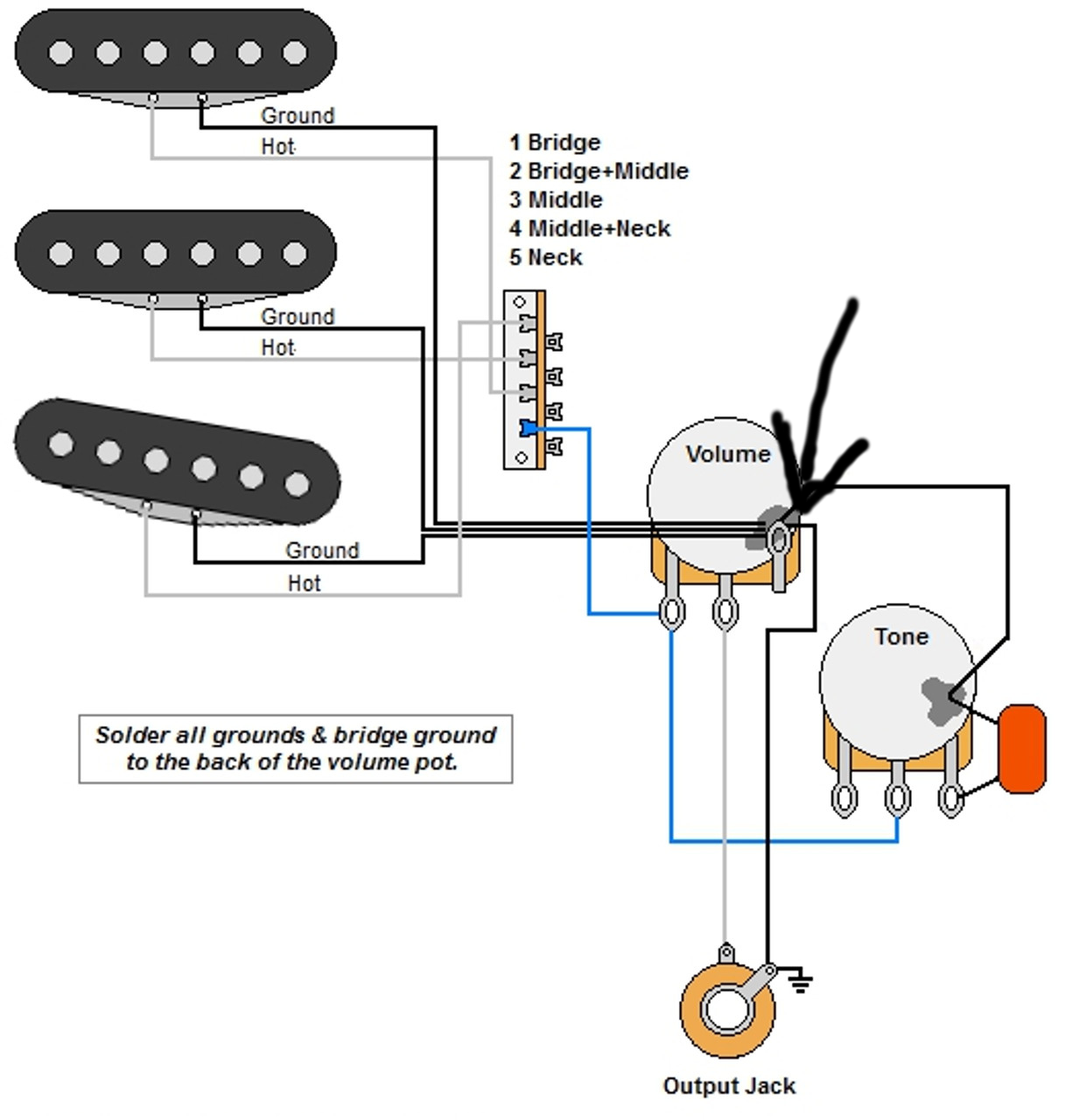 Ground
Hot

1 Bridge
2 Bridge+Middle
3 Middle
4 Middle+Neck
5 Neck

Ground
Hot

Ground
Hot

Volume

Tone

Solder all grounds & bridge ground to the back of the volume pot.

Output Jack