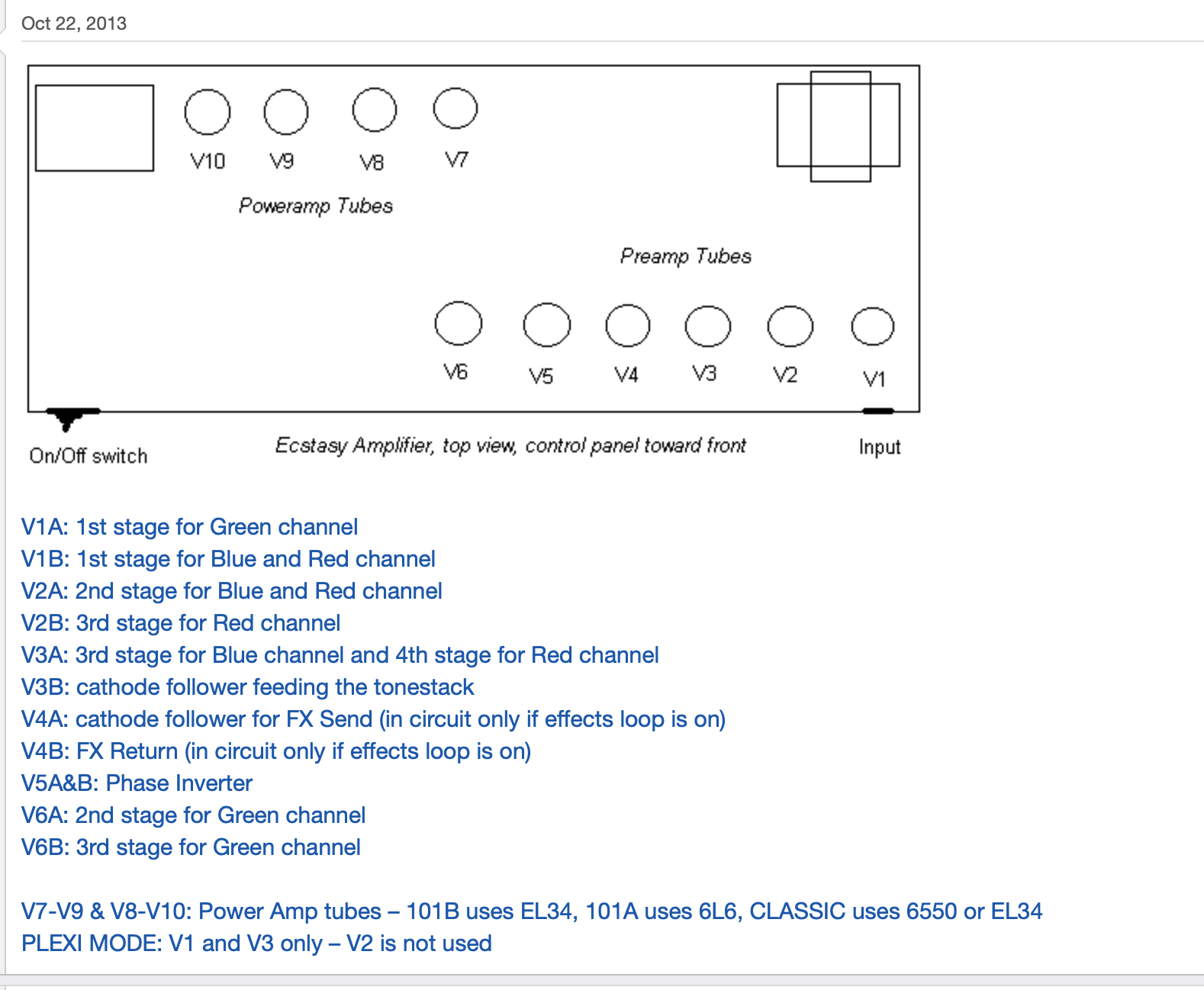 Oct 22, 2013

V10 V9 V8 V7

Poweramp Tubes

Preamp Tubes

V6 V5 V4 V3 V2 V1

On/Off switch

Ecstasy Amplifier, top view, control panel toward front

Input

V1A: 1st stage for Green channel
V1B: 1st stage for Blue and Red channel
V2A: 2nd stage for Blue and Red channel
V2B: 3rd stage for Red channel
V3A: 3rd stage for Blue channel and 4th stage for Red channel
V3B: cathode follower feeding the tonestack
V4A: cathode follower for FX Send (in circuit only if effects loop is on)
V4B: FX Return (in circuit only if effects loop is on)
V5A&B: Phase Inverter
V6A: 2nd stage for Green channel
V6B: 3rd stage for Green channel

V7-V9 & V8-V10: Power Amp tubes – 101B uses EL34, 101A uses 6L6, CLASSIC uses 6550 or EL34
PLEXI MODE: V1 and V3 only – V2 is not used